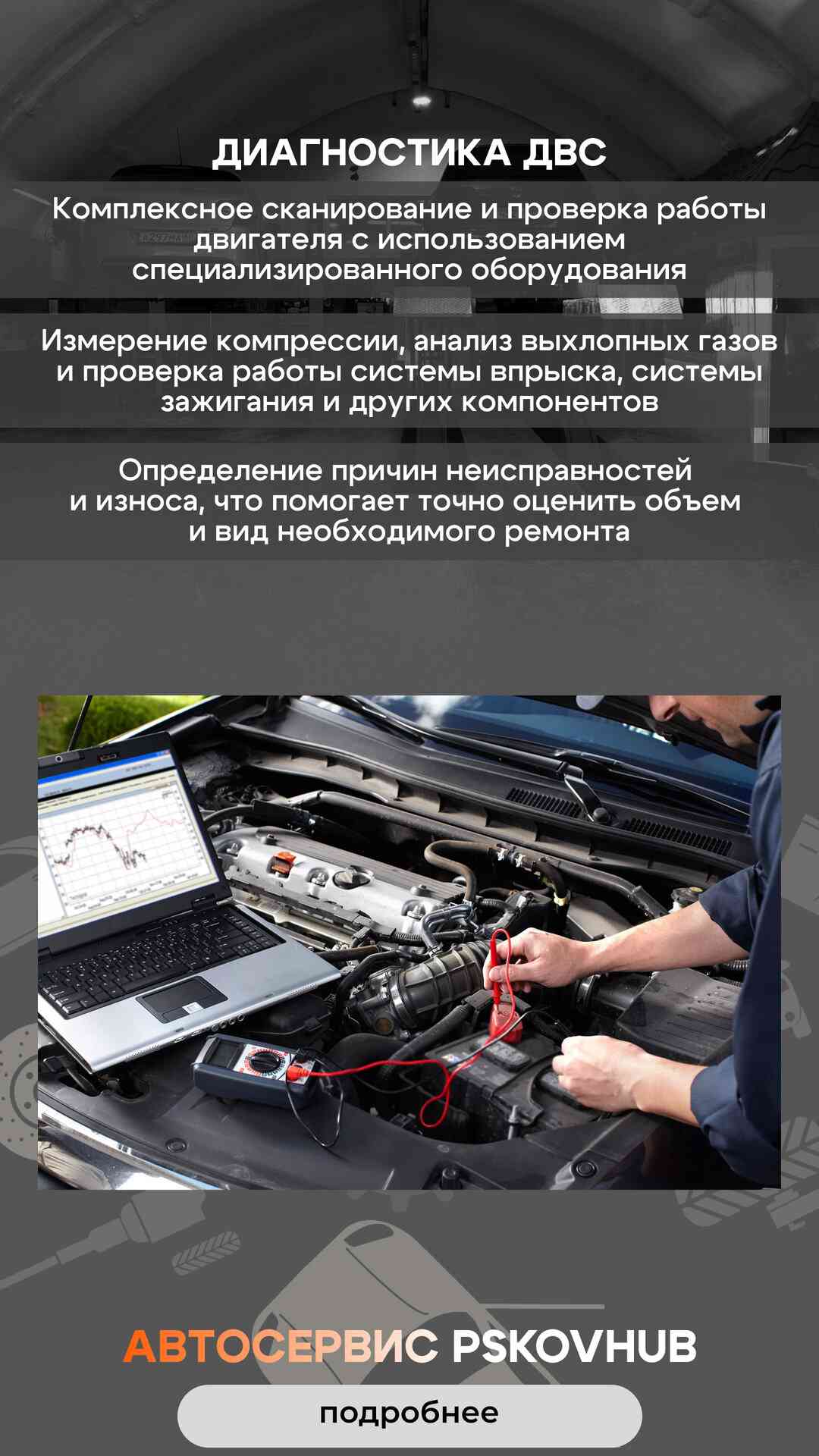 ДИАГНОСТИКА ДВС

Комплексное сканирование и проверка работы двигателя с использованием специализированного оборудования

Измерение компрессии, анализ выхлопных газов и проверка работы системы впрыска, системы зажигания и других компонентов

Определение причин неисправностей и износа, что помогает точно оценить объем и вид необходимого ремонта

АВТОСЕРВИС PSKOVHUB

подробнее